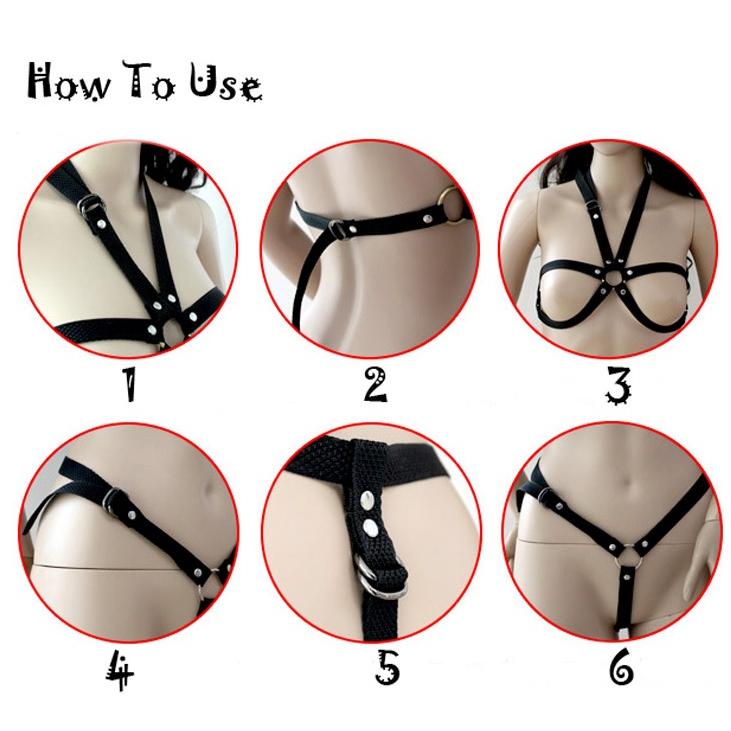 How To Use

1

2

3

4

5

6